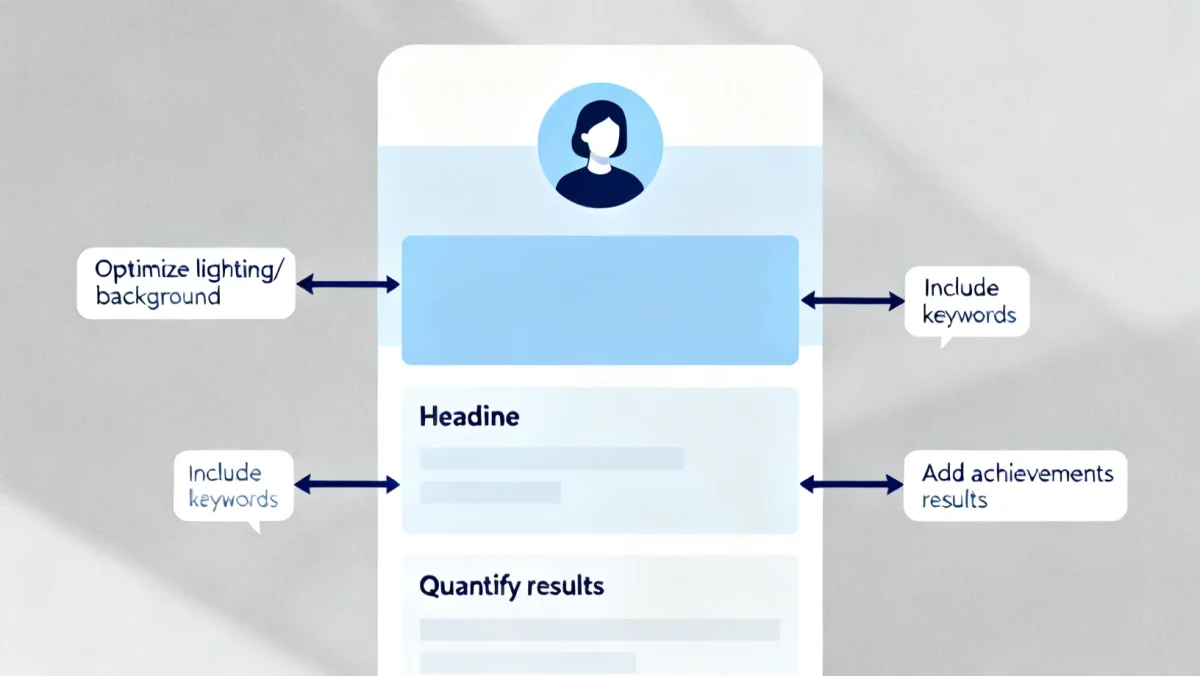 Optimize lighting/ background

Include keywords

Headine

Include keywords

Add achievements results

Quantify results